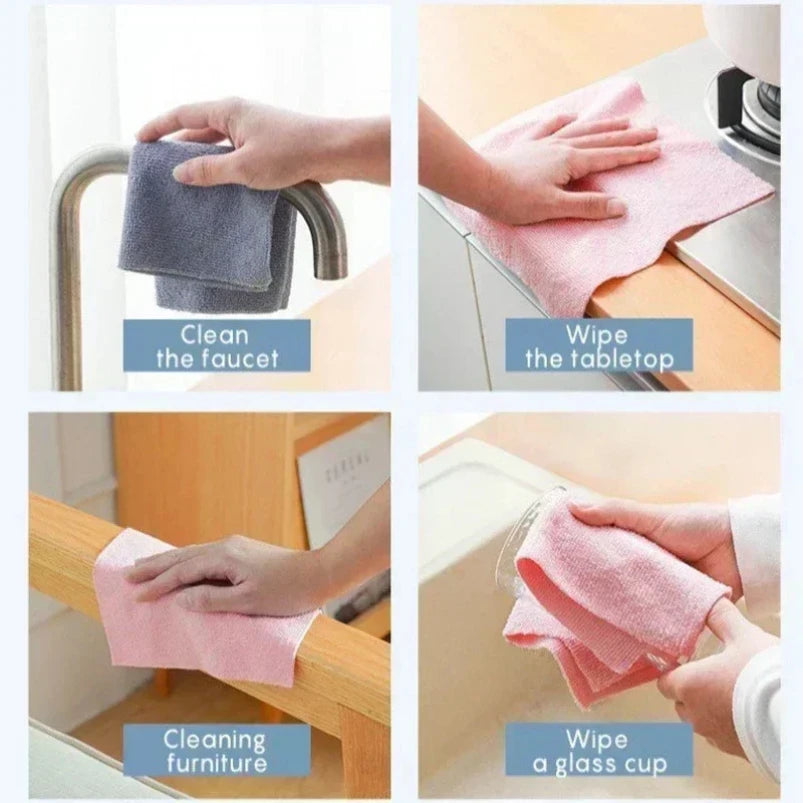 Clean the faucet

Wipe the tabletop

Cleaning furniture

Wipe a glass cup